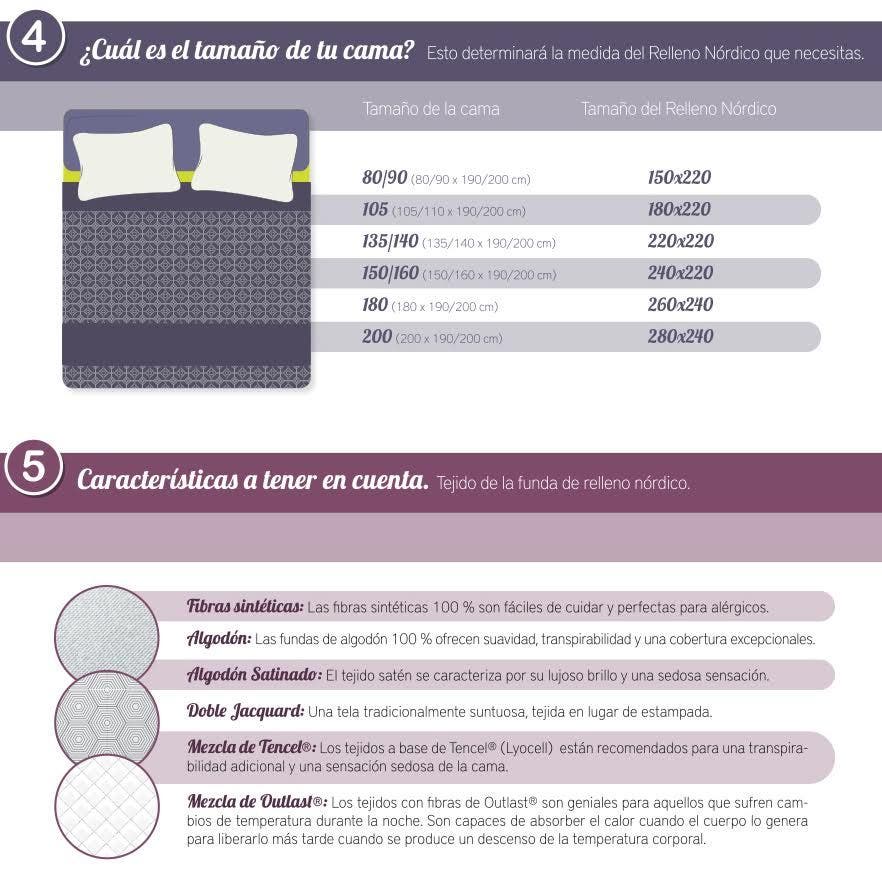 4 ¿Cuál es el tamaño de tu cama? Esto determinará la medida del Relleno Nórdico que necesitas.

| Tamaño de la cama | Tamaño del Relleno Nórdico |
|---|---|
| 80/90 (80/90 x 190/200 cm) | 150x220 |
| 105 (105/110 x 190/200 cm) | 180x220 |
| 135/140 (135/140 x 190/200 cm) | 220x220 |
| 150/160 (150/160 x 190/200 cm) | 240x220 |
| 180 (180 x 190/200 cm) | 260x240 |
| 200 (200 x 190/200 cm) | 280x240 |

5 Características a tener en cuenta. Tejido de la funda de relleno nórdico.

Fibras sintéticas: Las fibras sintéticas 100 % son fáciles de cuidar y perfectas para alérgicos.

Algodón: Las fundas de algodón 100 % ofrecen suavidad, transpirabilidad y una cobertura excepcionales.

Algodón Satinado: El tejido satén se caracteriza por su lujoso brillo y una sedosa sensación.

Doble Jacquard: Una tela tradicionalmente suntuosa, tejida en lugar de estampada.

Mezcla de Tencel®: Los tejidos a base de Tencel® (Lyocell) están recomendados para una transpirabilidad adicional y una sensación sedosa de la cama.

Mezcla de Outlast®: Los tejidos con fibras de Outlast® son geniales para aquellos que sufren cambios de temperatura durante la noche. Son capaces de absorber el calor cuando el cuerpo lo genera para liberarlo más tarde cuando se produce un descenso de la temperatura corporal.